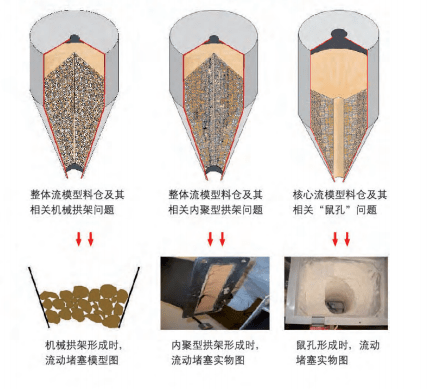 整体流模型料仓及其相关机械拱架问题

整体流模型料仓及其相关内聚型拱架问题

核心流模型料仓及其相关“鼠孔”问题

机械拱架形成时，流动堵塞模型图

内聚型拱架形成时，流动堵塞实物图

鼠孔形成时，流动堵塞实物图